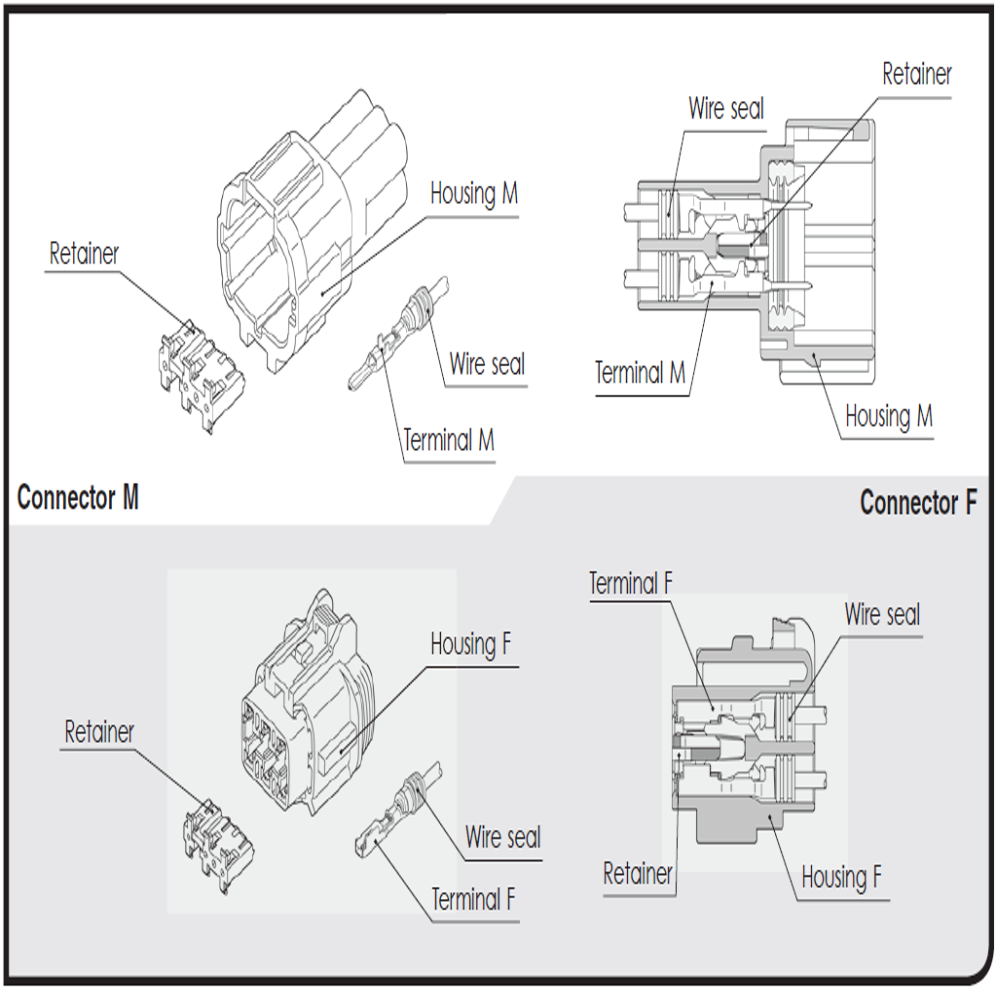 Retainer

Housing M

Wire seal

Terminal M

Wire seal

Retainer

Terminal M

Housing M

Connector M

Connector F

Retainer

Housing F

Wire seal

Terminal F

Terminal F

Wire seal

Retainer

Housing F